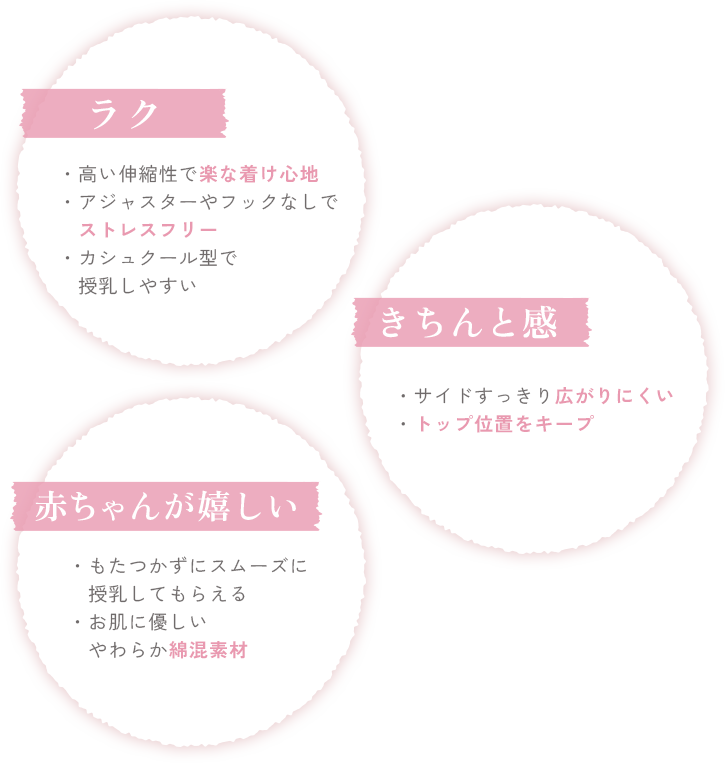 ラク

・高い伸縮性で楽な着け心地
・アジャスターやフックなしでストレスフリー
・カシュクール型で授乳しやすい

きちんと感

・サイドすっきり広がりにくい
・トップ位置をキープ

赤ちゃんが嬉しい

・もたつかずにスムーズに授乳してもらえる
・お肌に優しいやわらか綿混素材