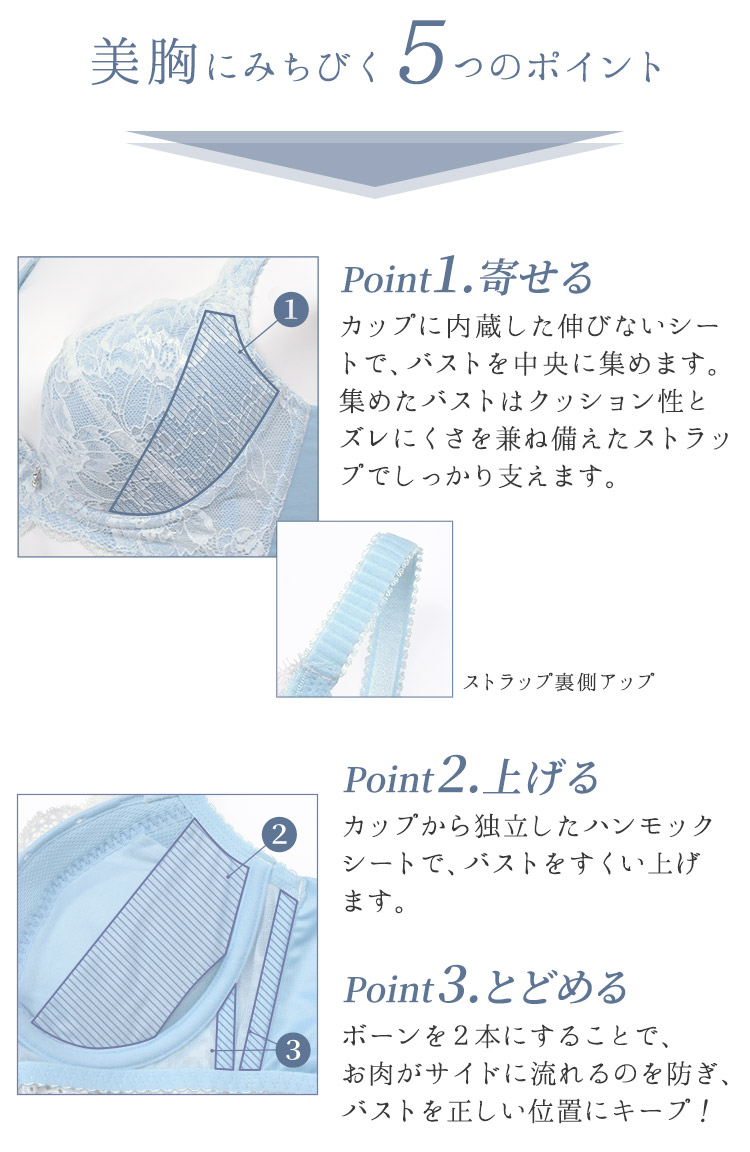 美胸にみちびく5つのポイント

1

Point1.寄せる

カップに内蔵した伸びないシートで、バストを中央に集めます。集めたバストはクッション性とズレにくさを兼ね備えたストラップでしっかり支えます。

ストラップ裏側アップ

2

3

Point2.上げる

カップから独立したハンモックシートで、バストをすくい上げます。

Point3.とどめる

ボーンを2本にすることで、お肉がサイドに流れるのを防ぎ、バストを正しい位置にキープ！