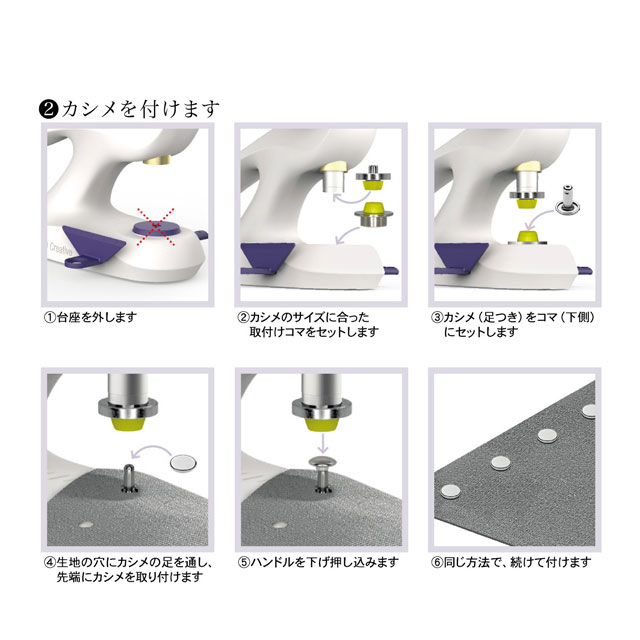 ❷カシメを付けます

Creative

①台座を外します

②カシメのサイズに合った取付けコマをセットします

③カシメ（足つき）をコマ（下側）にセットします

④生地の穴にカシメの足を通し、先端にカシメを取り付けます

⑤ハンドルを下げ押し込みます

⑥同じ方法で、続けて付けます